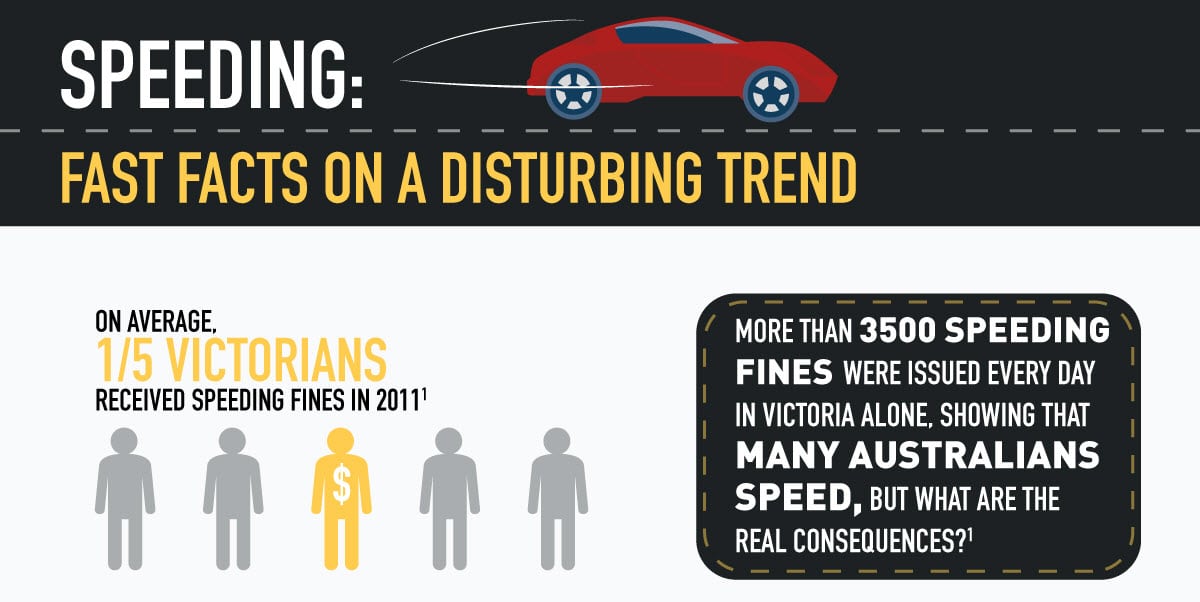 SPEEDING:

FAST FACTS ON A DISTURBING TREND

ON AVERAGE, 1/5 VICTORIANS RECEIVED SPEEDING FINES IN 2011$^1$

$

MORE THAN 3500 SPEEDING FINES WERE ISSUED EVERY DAY IN VICTORIA ALONE, SHOWING THAT MANY AUSTRALIANS SPEED, BUT WHAT ARE THE REAL CONSEQUENCES?$^1$